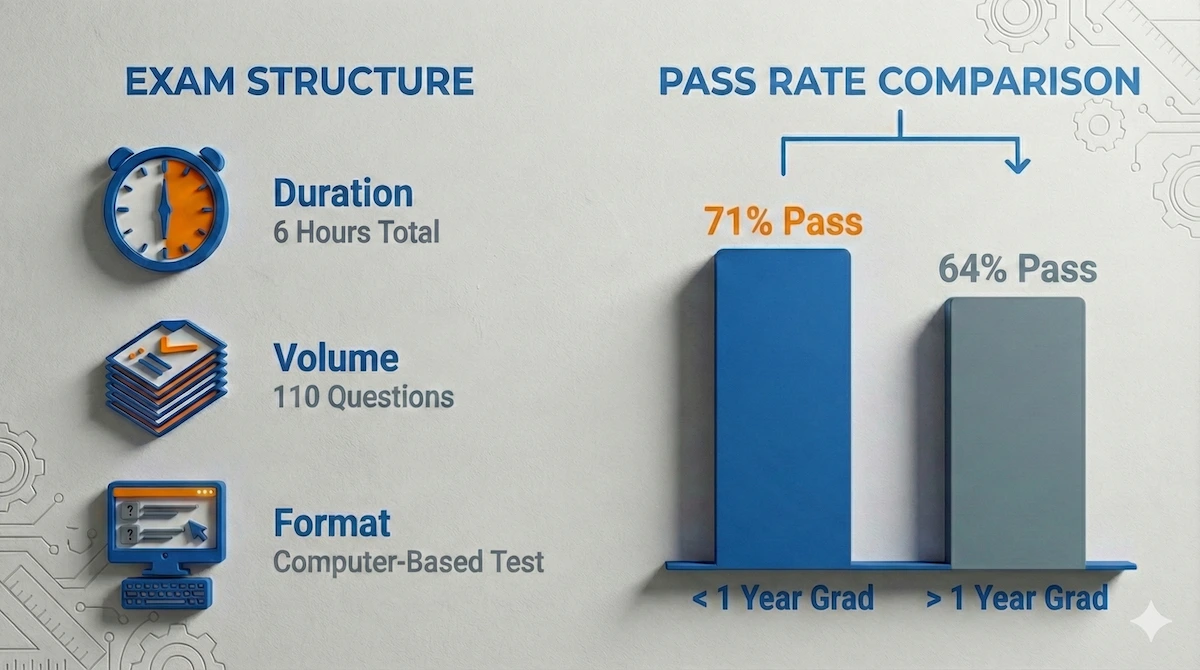 EXAM STRUCTURE

Duration
6 Hours Total

Volume
110 Questions

Format
Computer-Based Test

PASS RATE COMPARISON

71% Pass

64% Pass

< 1 Year Grad

> 1 Year Grad