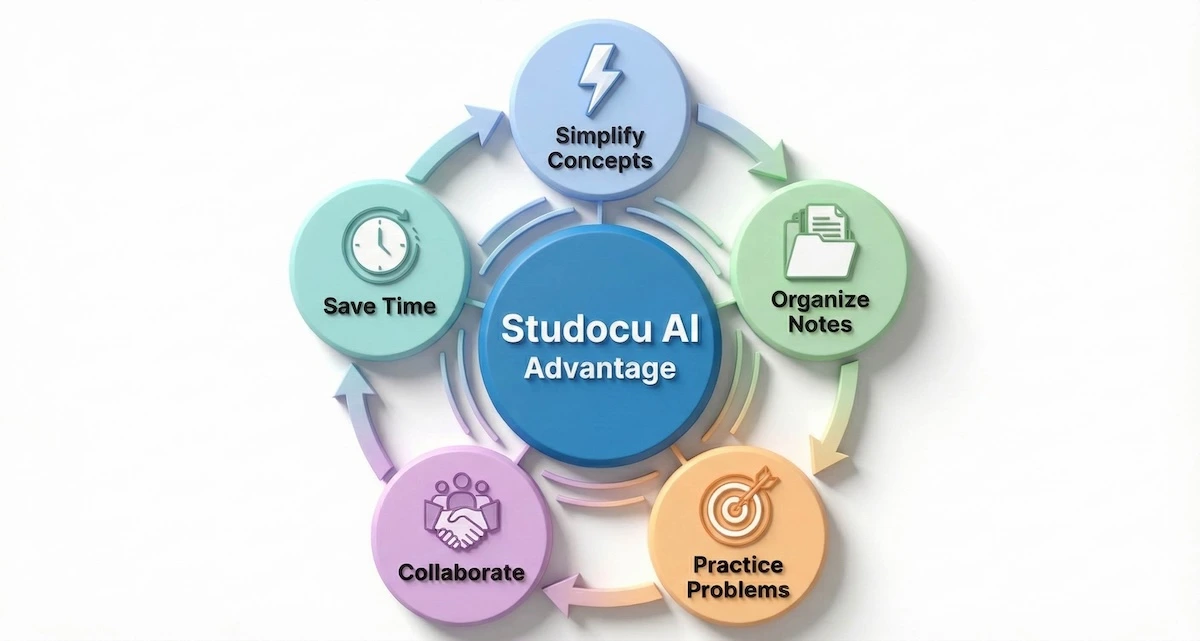 Studocu AI Advantage

Simplify Concepts

Organize Notes

Practice Problems

Collaborate

Save Time