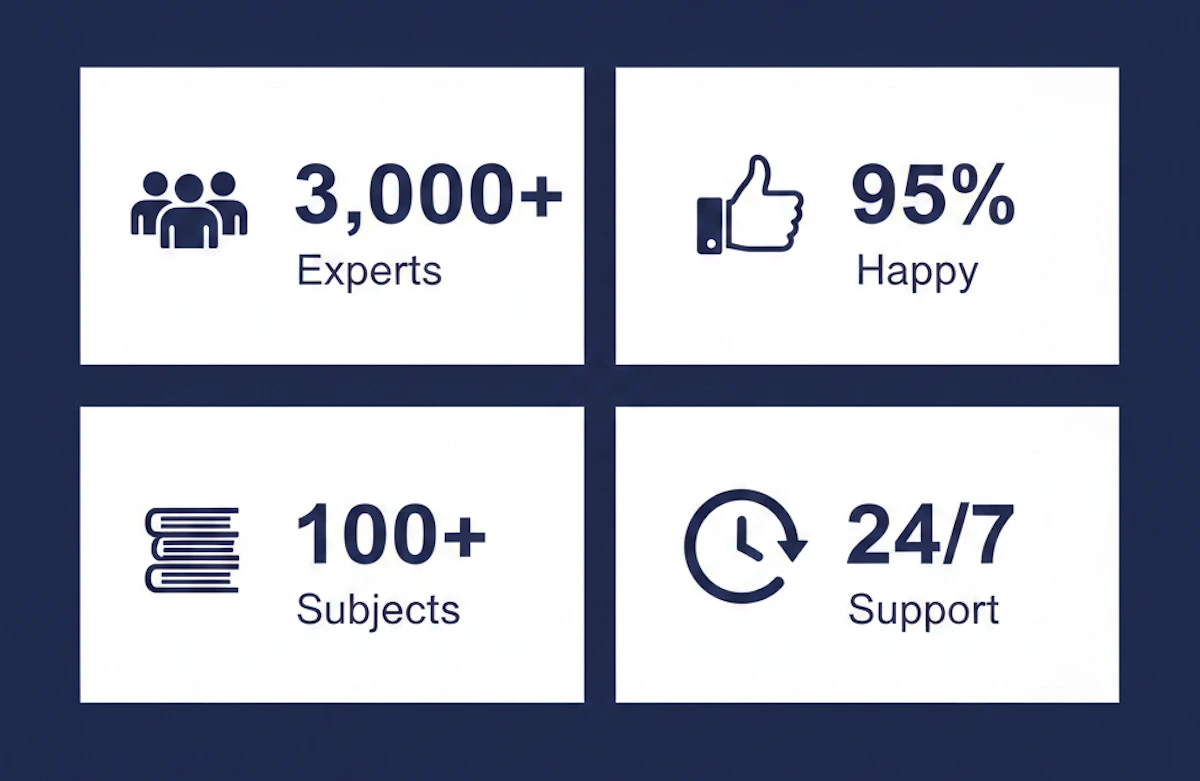 3,000+
Experts

95%
Happy

100+
Subjects

24/7
Support