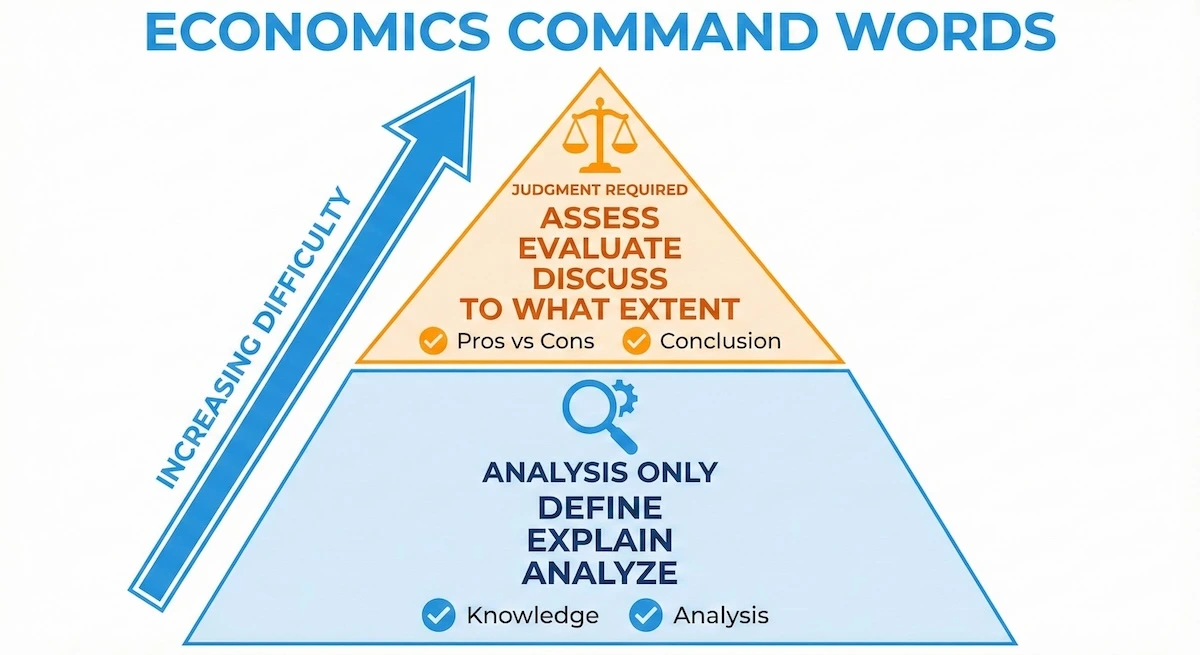 ECONOMICS COMMAND WORDS

INCREASING DIFFICULTY

JUDGMENT REQUIRED
ASSESS
EVALUATE
DISCUSS
TO WHAT EXTENT
Pros vs Cons Conclusion

ANALYSIS ONLY
DEFINE
EXPLAIN
ANALYZE
Knowledge Analysis